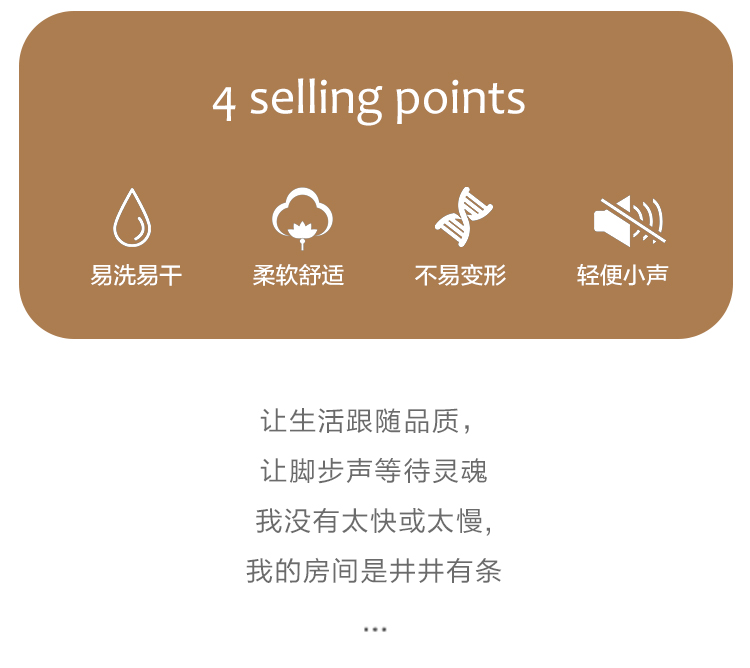 4 selling points

易洗易干

柔软舒适

不易变形

轻便小声

让生活跟随品质，
让脚步声等待灵魂
我没有太快或太慢，
我的房间是井井有条

...