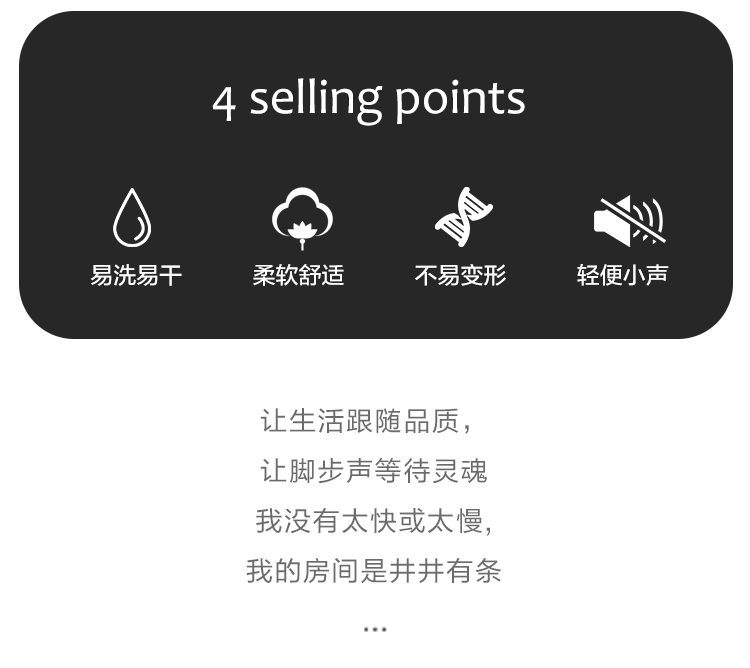 4 selling points

易洗易干

柔软舒适

不易变形

轻便小声

让生活跟随品质，
让脚步声等待灵魂
我没有太快或太慢，
我的房间是井井有条

...